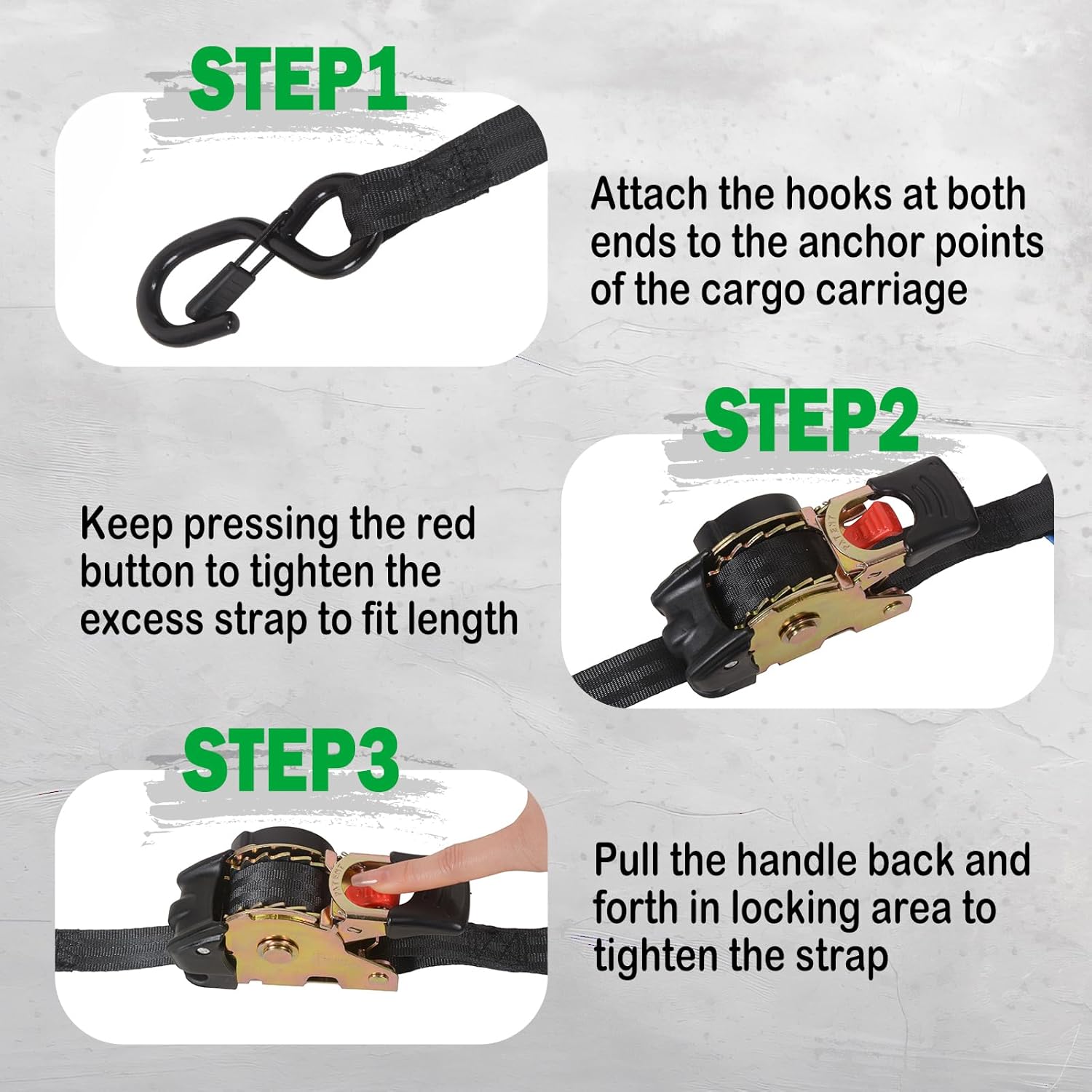 STEP1

Attach the hooks at both ends to the anchor points of the cargo carriage

STEP2

Keep pressing the red button to tighten the excess strap to fit length

STEP3

Pull the handle back and forth in locking area to tighten the strap